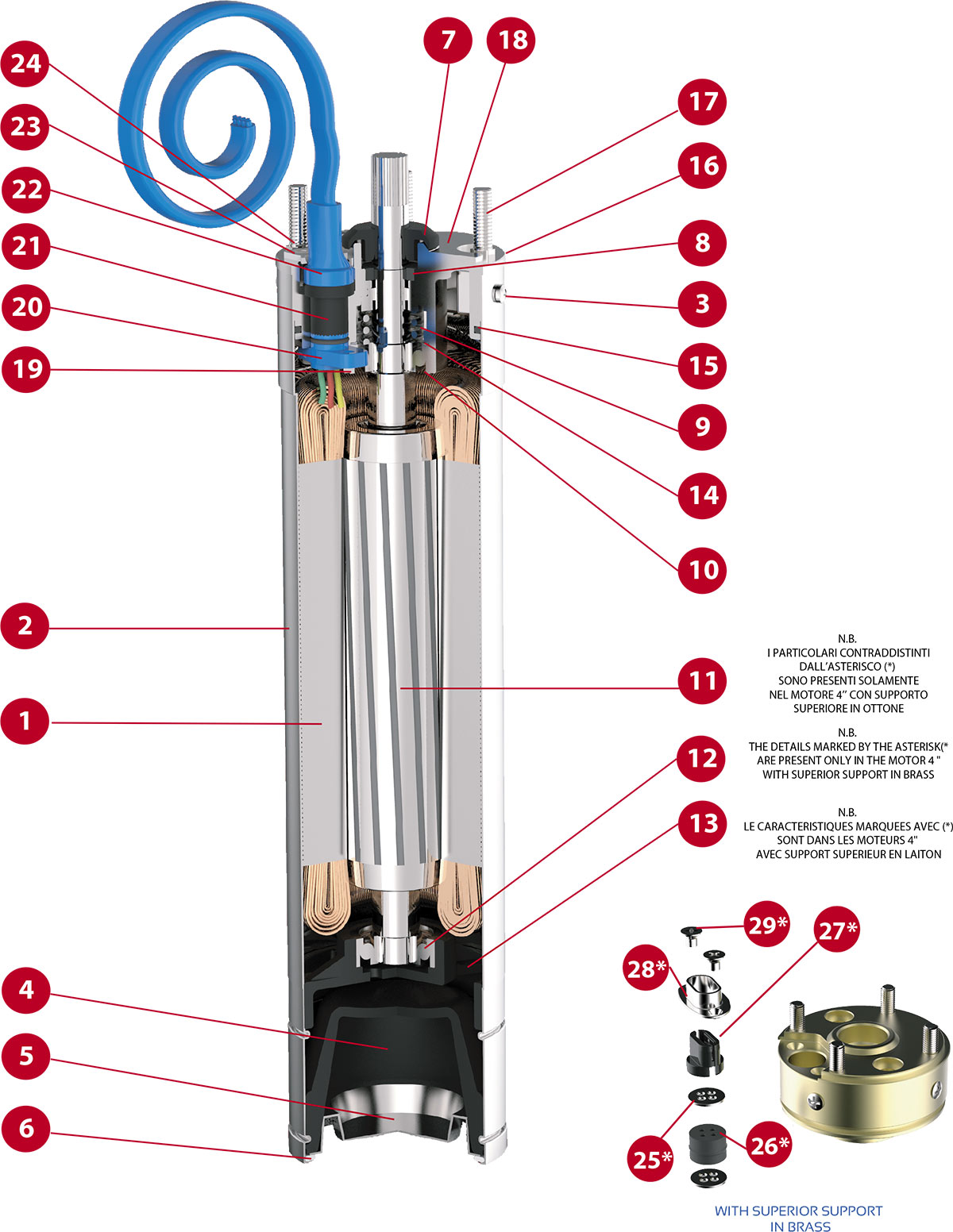 24
23
22
21
20
19
2
1
4
5
6
7
18
17
16
8
3
15
9
14
10
11
12
13

N.B.
I PARTICOLARI CONTRADDISTINTI DALL'ASTERISCO (*) SONO PRESENTI SOLAMENTE NEL MOTORE 4" CON SUPPORTO SUPERIORE IN OTTONE

N.B.
THE DETAILS MARKED BY THE ASTERISK(* ARE PRESENT ONLY IN THE MOTOR 4 " WITH SUPERIOR SUPPORT IN BRASS

N.B.
LE CARACTERISTIQUES MARQUEES AVEC (*) SONT DANS LES MOTEURS 4" AVEC SUPPORT SUPERIEUR EN LAITON

29*
27*
28*
25*
26*

WITH SUPERIOR SUPPORT IN BRASS